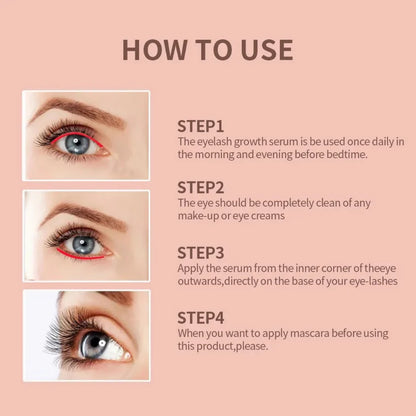 HOW TO USE

STEP1
The eyelash growth serum is be used once daily in the morning and evening before bedtime.

STEP2
The eye should be completely clean of any make-up or eye creams

STEP3
Apply the serum from the inner corner of theeye outwards,directly on the base of your eye-lashes

STEP4
When you want to apply mascara before using this product,please.