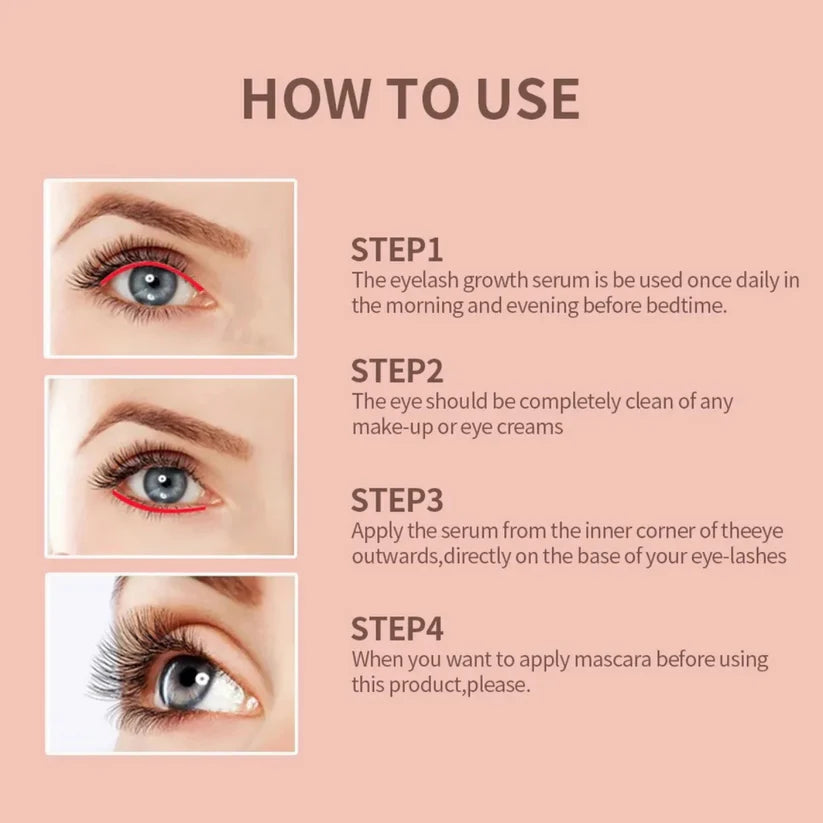 HOW TO USE

STEP1
The eyelash growth serum is be used once daily in the morning and evening before bedtime.

STEP2
The eye should be completely clean of any make-up or eye creams

STEP3
Apply the serum from the inner corner of theeye outwards,directly on the base of your eye-lashes

STEP4
When you want to apply mascara before using this product,please.